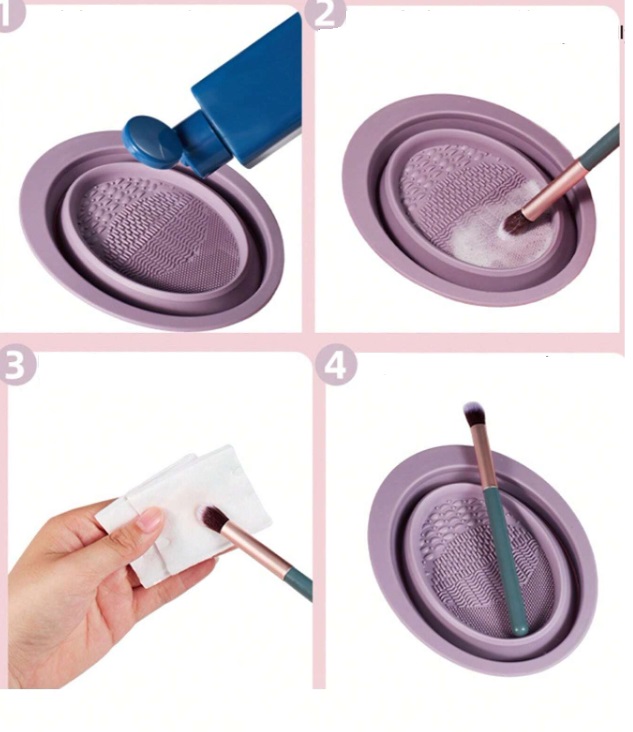 1

2

3

4