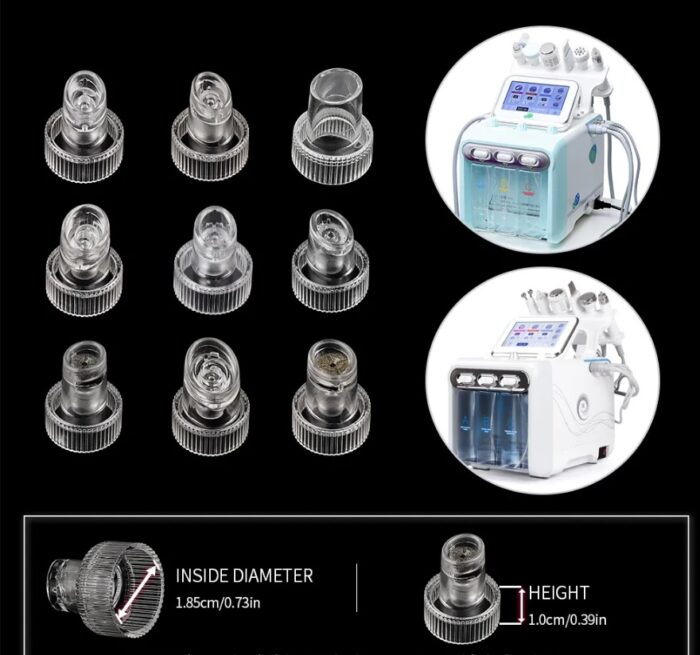 INSIDE DIAMETER
1.85cm/0.73in

HEIGHT
1.0cm/0.39in