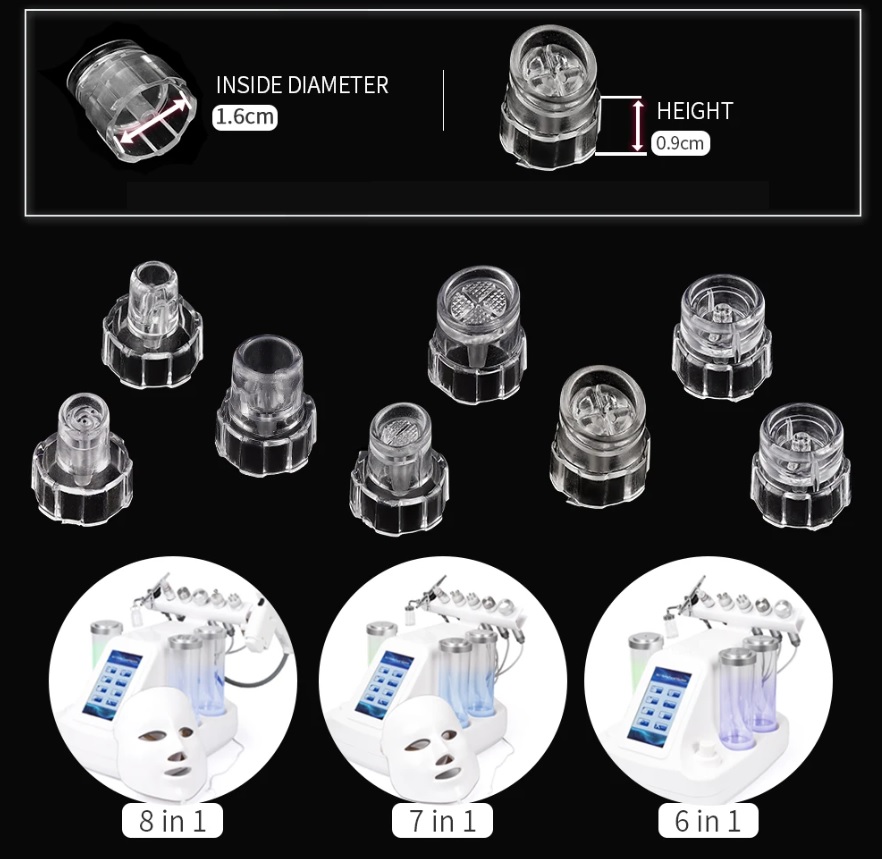 INSIDE DIAMETER
1.6cm

HEIGHT
0.9cm

8 in 1

7 in 1

6 in 1