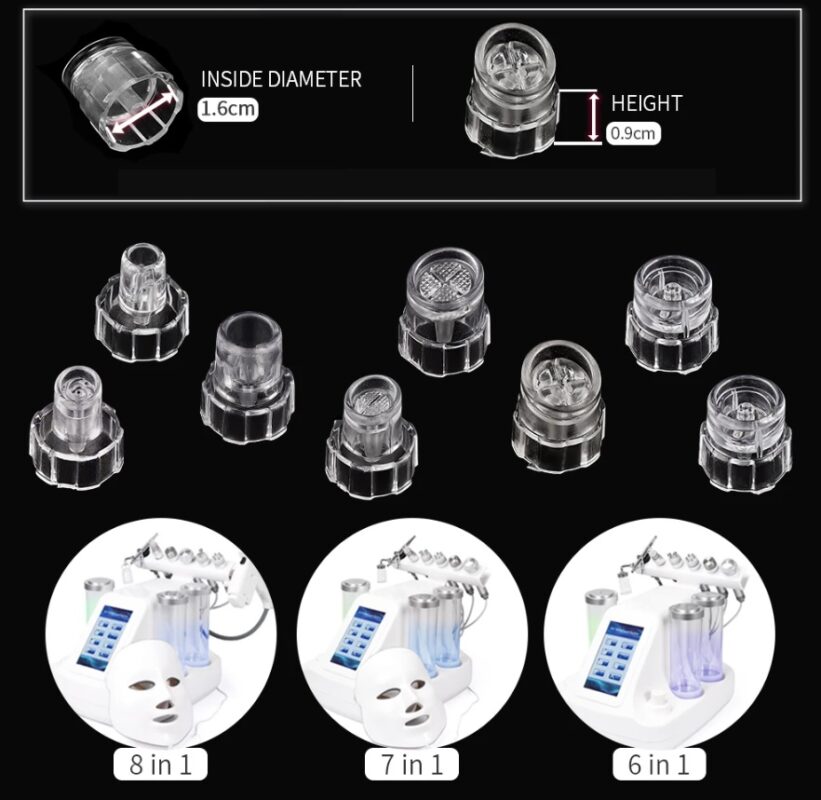 INSIDE DIAMETER
1.6cm

HEIGHT
0.9cm

8 in 1

7 in 1

6 in 1