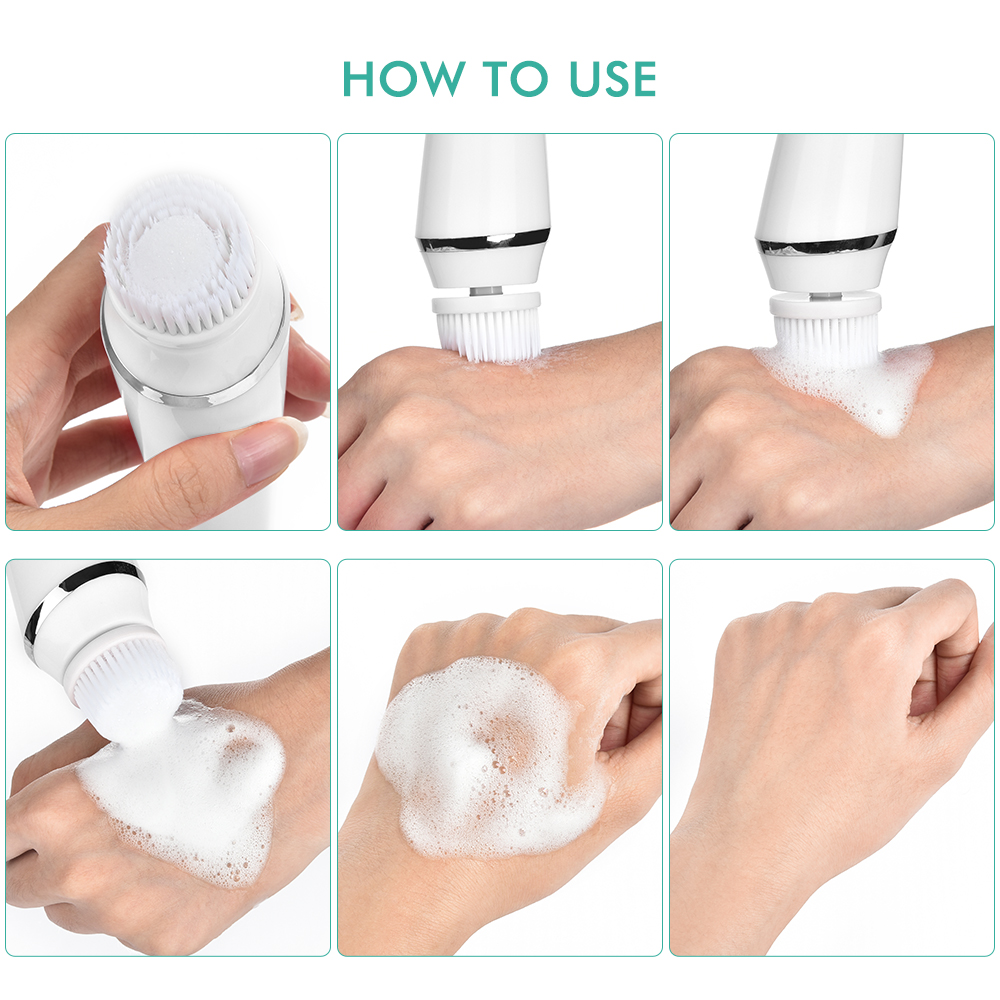 HOW TO USE