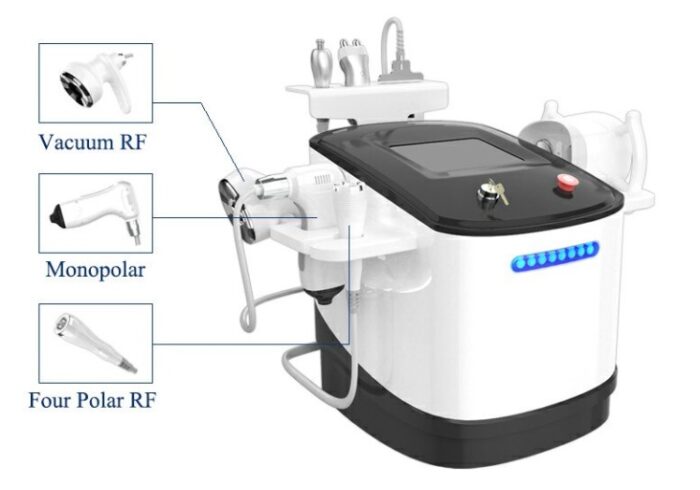 Vacuum RF

Monopolar

Four Polar RF