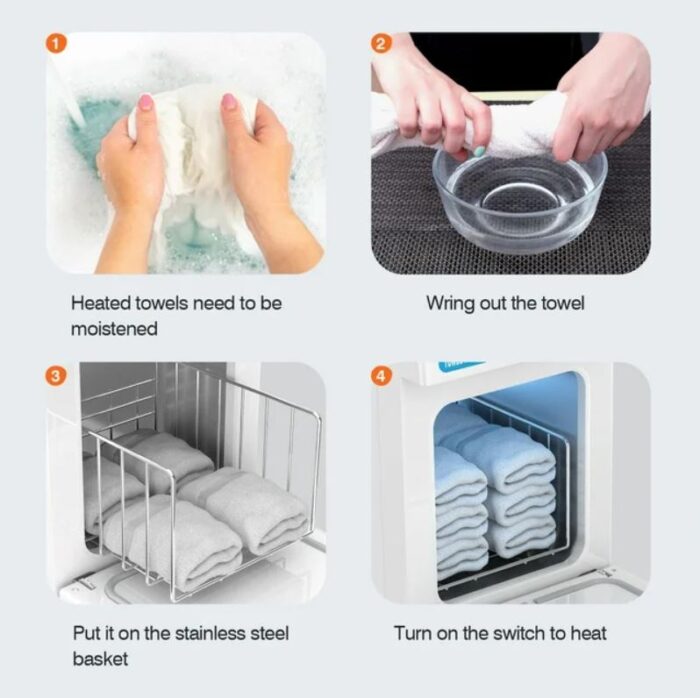 1

Heated towels need to be moistened

2

Wring out the towel

3

Put it on the stainless steel basket

4

Turn on the switch to heat